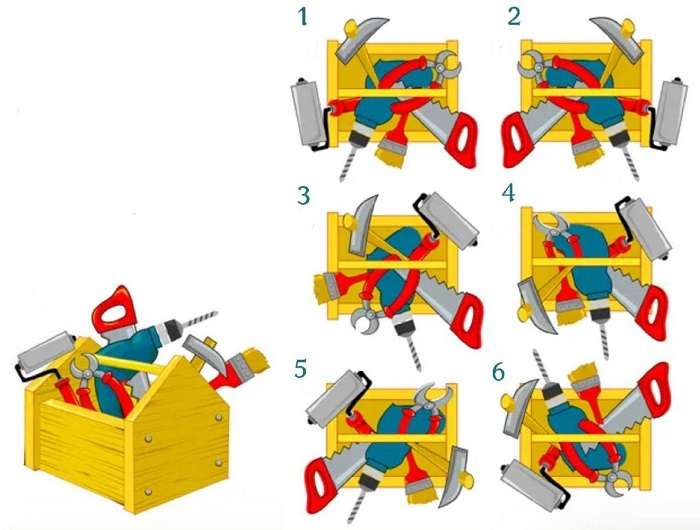 1
2
3
4
5
6