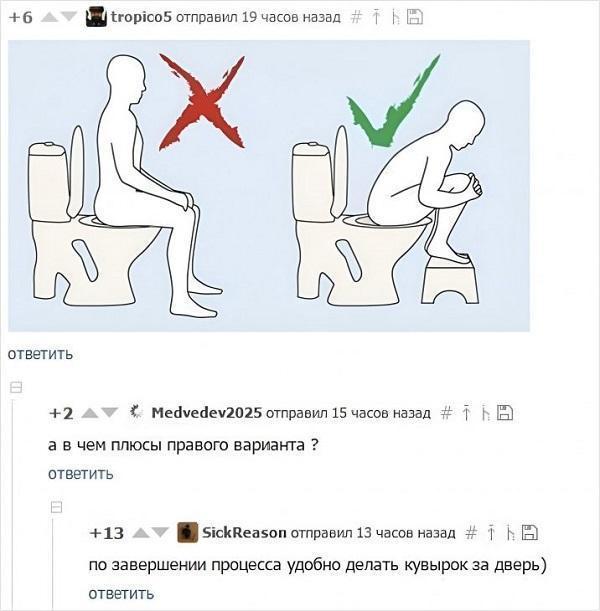 +6 tropico5 отправил 19 часов назад #

ответить

+2 Medvedev2025 отправил 15 часов назад #

а в чем плюсы правого варианта ?

ответить

+13 SickReason отправил 13 часов назад #

по завершении процесса удобно делать кувырок за дверь)

ответить